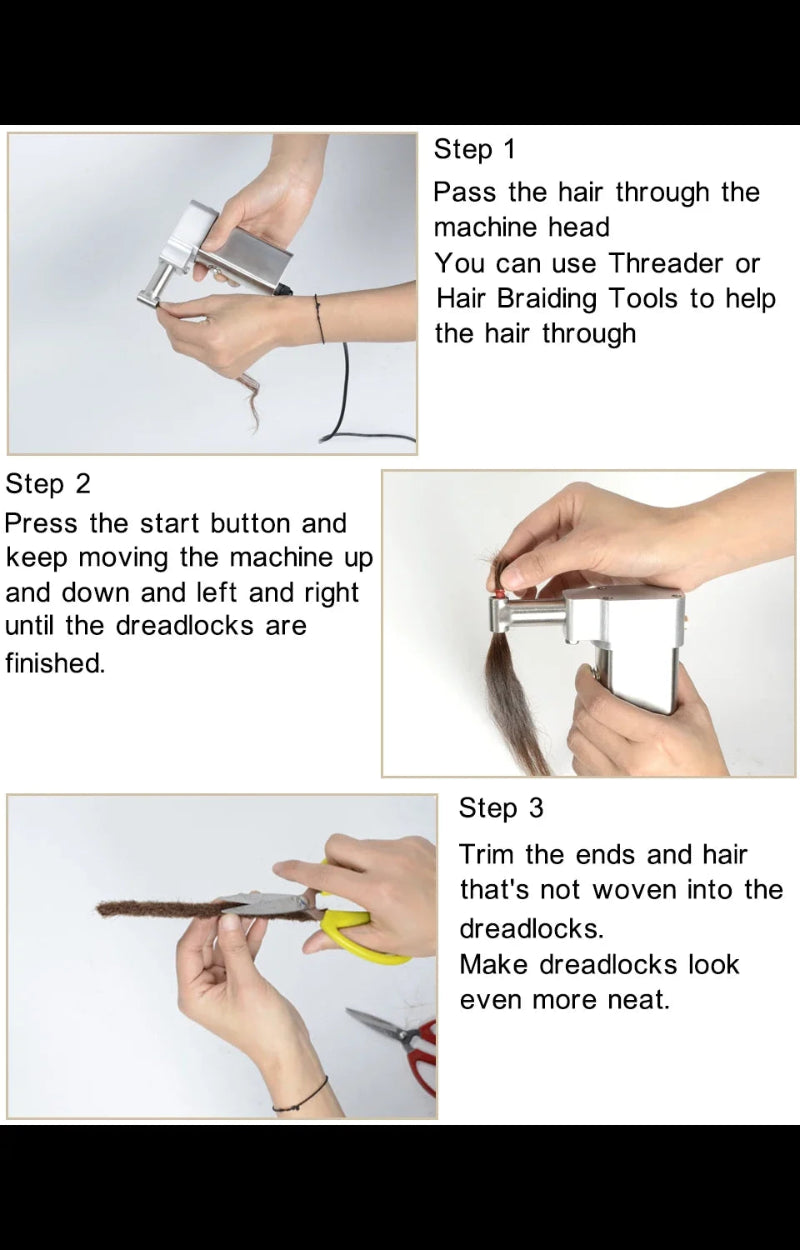 Step 1
Pass the hair through the machine head
You can use Threader or Hair Braiding Tools to help the hair through

Step 2
Press the start button and keep moving the machine up and down and left and right until the dreadlocks are finished.

Step 3
Trim the ends and hair that's not woven into the dreadlocks.
Make dreadlocks look even more neat.